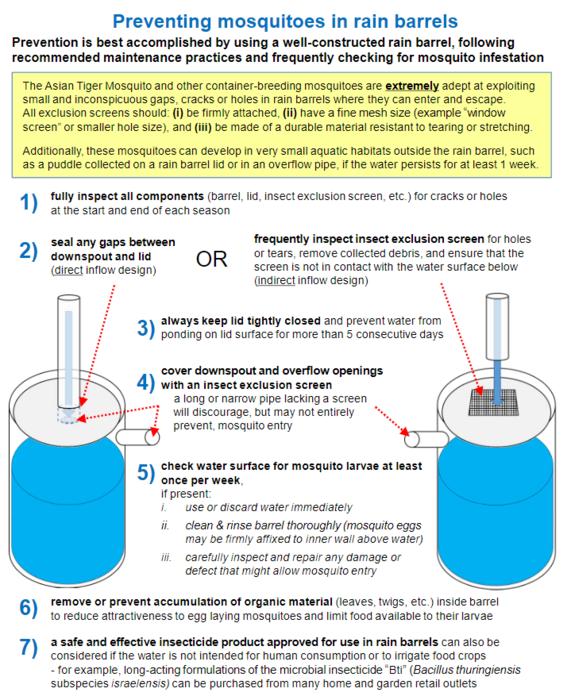 Preventing mosquitoes in rain barrels

Prevention is best accomplished by using a well-constructed rain barrel, following recommended maintenance practices and frequently checking for mosquito infestation

The Asian Tiger Mosquito and other container-breeding mosquitoes are extremely adept at exploiting small and inconspicuous gaps, cracks or holes in rain barrels where they can enter and escape. All exclusion screens should: (i) be firmly attached, (ii) have a fine mesh size (example "window screen" or smaller hole size), and (iii) be made of a durable material resistant to tearing or stretching.

Additionally, these mosquitoes can develop in very small aquatic habitats outside the rain barrel, such as a puddle collected on a rain barrel lid or in an overflow pipe, if the water persists for at least 1 week.

1) fully inspect all components (barrel, lid, insect exclusion screen, etc.) for cracks or holes at the start and end of each season

2) seal any gaps between downspout and lid (direct inflow design)

OR

frequently inspect insect exclusion screen for holes or tears, remove collected debris, and ensure that the screen is not in contact with the water surface below (indirect inflow design)

3) always keep lid tightly closed and prevent water from ponding on lid surface for more than 5 consecutive days

4) cover downspout and overflow openings with an insect exclusion screen
a long or narrow pipe lacking a screen will discourage, but may not entirely prevent, mosquito entry

5) check water surface for mosquito larvae at least once per week,
if present:
i. use or discard water immediately
ii. clean & rinse barrel thoroughly (mosquito eggs may be firmly affixed to inner wall above water)
iii. carefully inspect and repair any damage or defect that might allow mosquito entry

6) remove or prevent accumulation of organic material (leaves, twigs, etc.) inside barrel to reduce attractiveness to egg laying mosquitoes and limit food available to their larvae

7) a safe and effective insecticide product approved for use in rain barrels can also be considered if the water is not intended for human consumption or to irrigate food crops - for example, long-acting formulations of the microbial insecticide "Bti" (Bacillus thuringiensis subspecies israelensis) can be purchased from many home and garden retail outlets