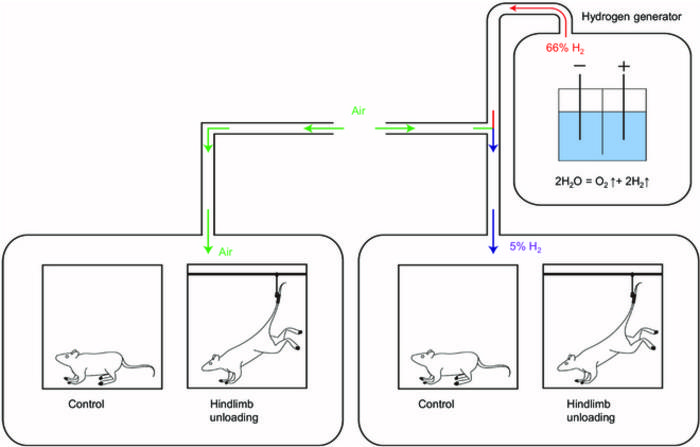 Hydrogen generator

66% $H_2$

−

+

$2H_2O = O_2\uparrow + 2H_2\uparrow$

Air

Air

5% $H_2$

Control

Hindlimb unloading

Control

Hindlimb unloading