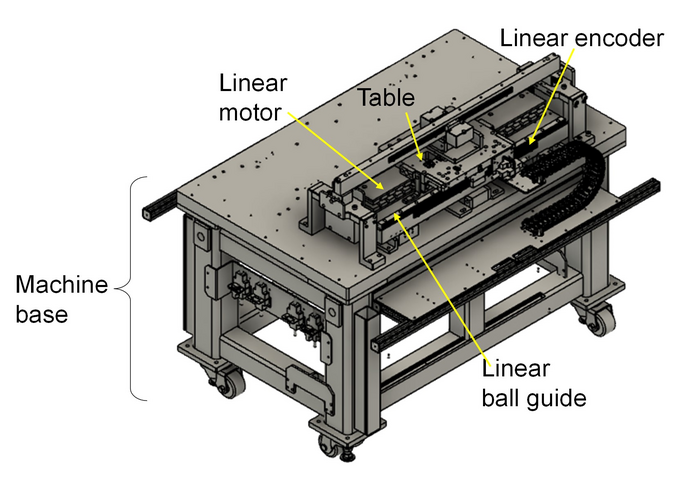 Linear encoder

Linear motor

Table

Machine base

Linear ball guide