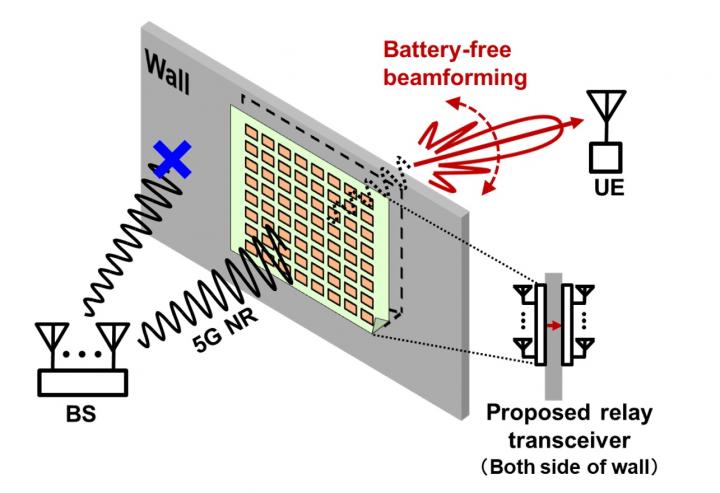 Wall

Battery-free beamforming

UE

5G NR

BS

Proposed relay transceiver (Both side of wall)