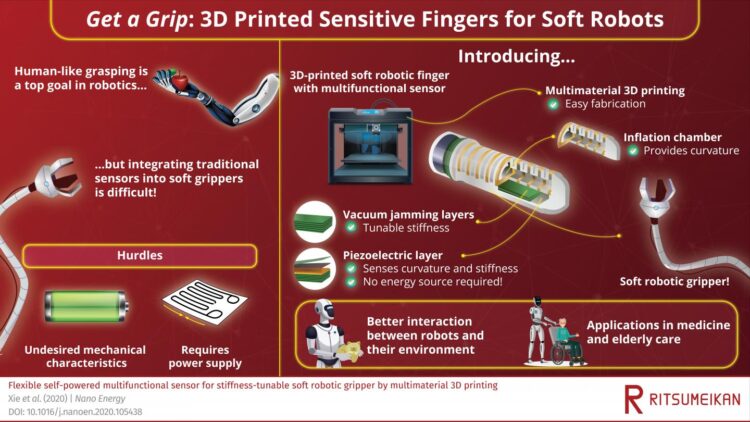 Get a Grip: 3D Printed Sensitive Fingers for Soft Robots

Human-like grasping is a top goal in robotics...

...but integrating traditional sensors into soft grippers is difficult!

Hurdles

Undesired mechanical characteristics

Requires power supply

Introducing...

3D-printed soft robotic finger with multifunctional sensor

Multimaterial 3D printing
Easy fabrication

Inflation chamber
Provides curvature

Vacuum jamming layers
Tunable stiffness

Piezoelectric layer
Senses curvature and stiffness
No energy source required!

Soft robotic gripper!

Better interaction between robots and their environment

Applications in medicine and elderly care

Flexible self-powered multifunctional sensor for stiffness-tunable soft robotic gripper by multimaterial 3D printing
Xie et al. (2020) | Nano Energy
DOI: 10.1016/j.nanoen.2020.105438

RITSUMEIKAN