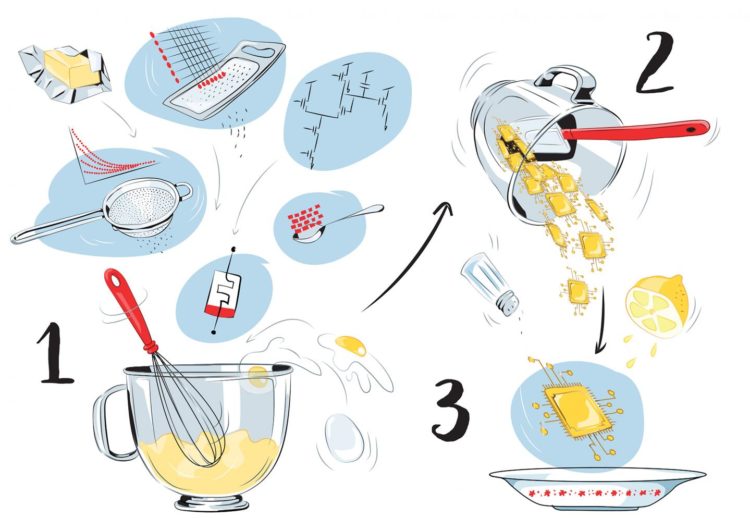 1
2
3