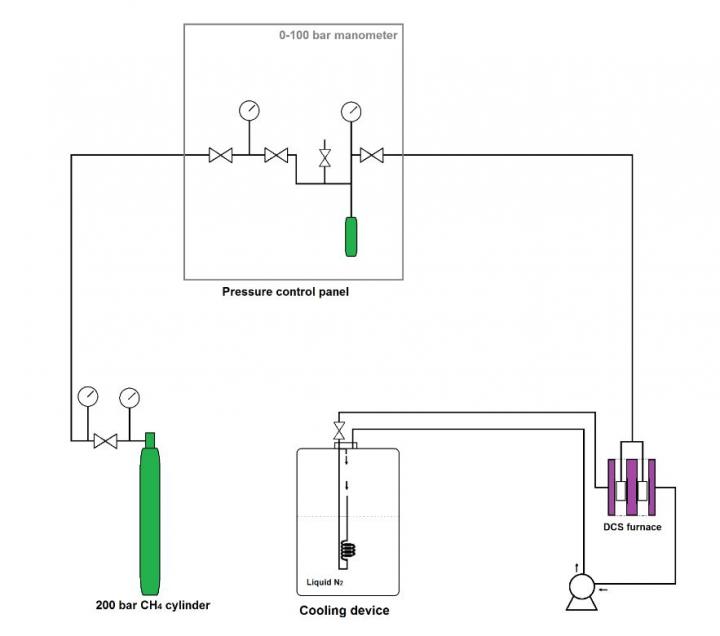 0-100 bar manometer

Pressure control panel

200 bar $CH_4$ cylinder

Liquid $N_2$

Cooling device

DCS furnace