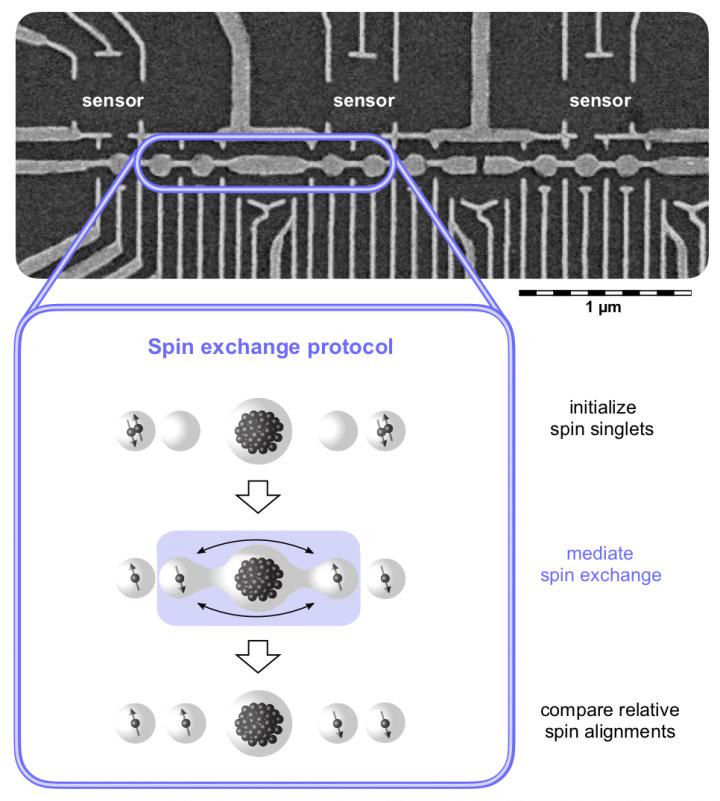 sensor

sensor

sensor

1 μm

Spin exchange protocol

initialize
spin singlets

mediate
spin exchange

compare relative
spin alignments