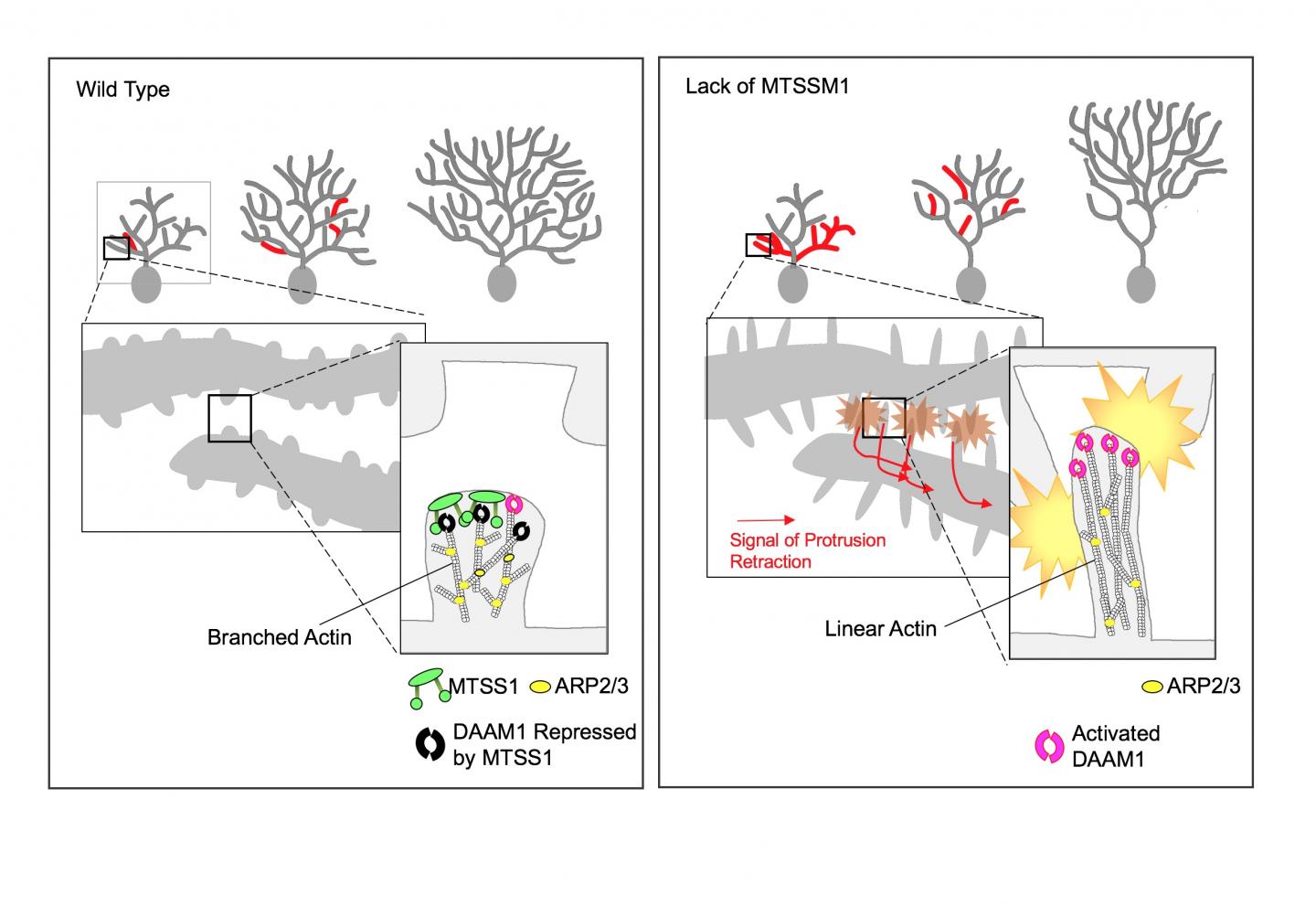 Wild Type

Branched Actin

MTSS1 ARP2/3

DAAM1 Repressed by MTSS1

Lack of MTSSM1

Signal of Protrusion Retraction

Linear Actin

ARP2/3

Activated DAAM1